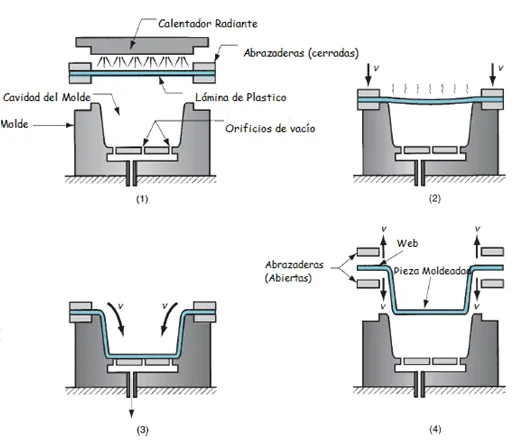 Calentador Radiante
Abrazaderas (cerradas)
Lámina de Plastico
Cavidad del Molde
Molde
Orificios de vacío
(1)
v
v
(2)
v
v
(3)
v
v
Web
Abrazaderas (Abiertas)
Pieza Moldeada
v
v
(4)